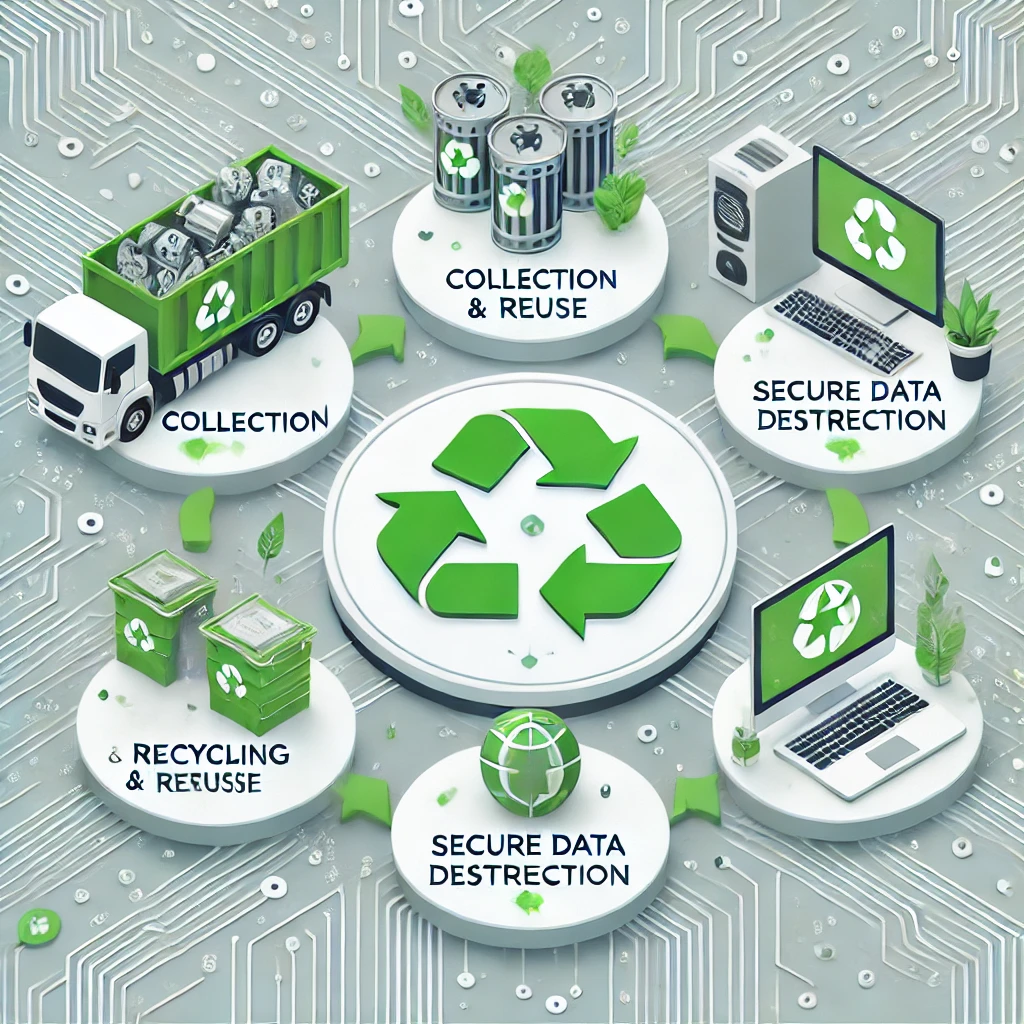 COLLECTION & REUSE

COLLECTION

SECURE DATA DESTRECTION

& RECYCLING & REUSSE

SECURE DATA DESTRECTION